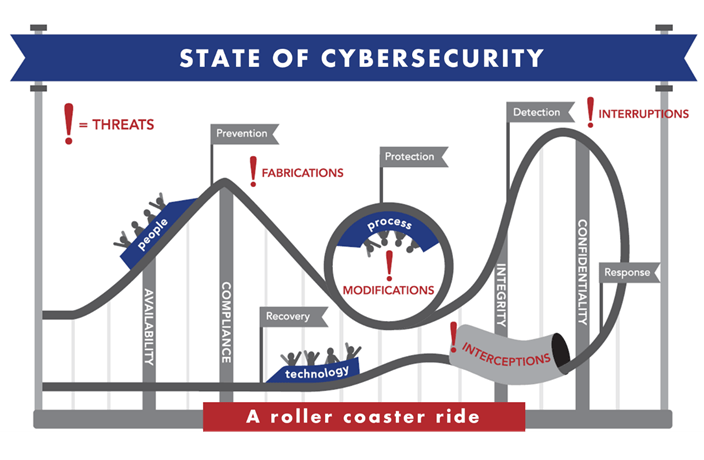 STATE OF CYBERSECURITY

! = THREATS

Prevention

! FABRICATIONS

Protection

Detection

! INTERRUPTIONS

people

process

! MODIFICATIONS

AVAILABILITY

COMPLIANCE

INTEGRITY

CONFIDENTIALITY

Response

Recovery

technology

! INTERCEPTIONS

A roller coaster ride