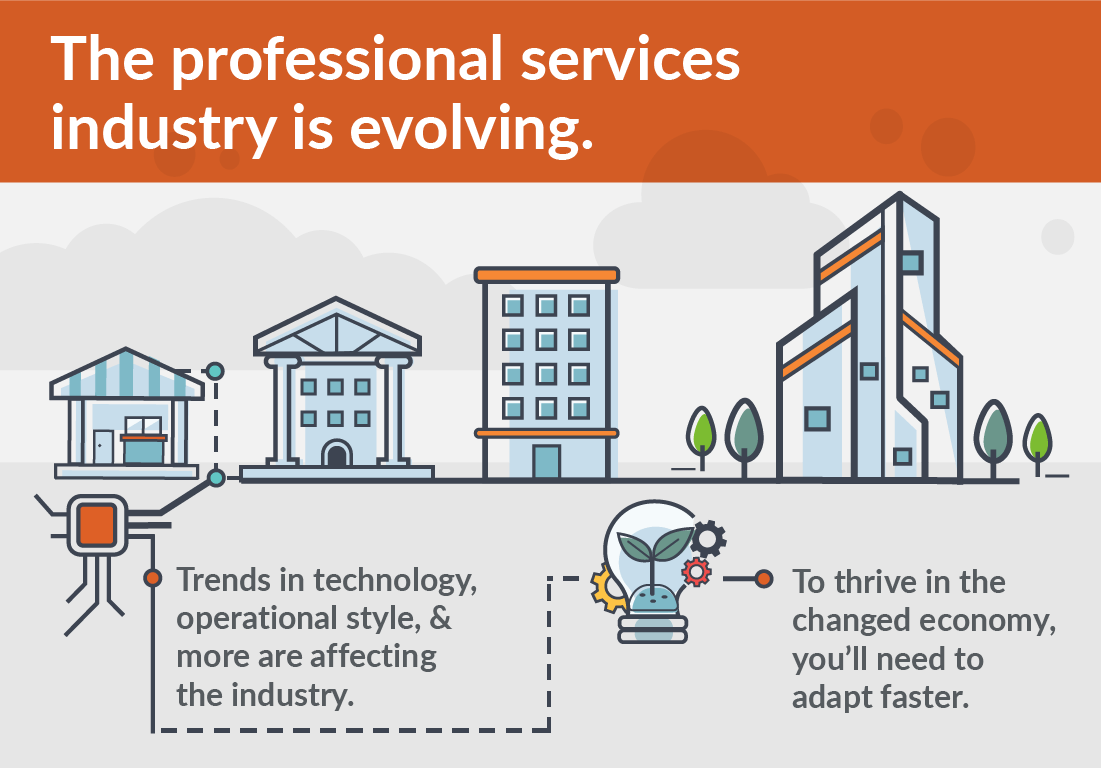 The professional services industry is evolving.

Trends in technology, operational style, & more are affecting the industry.

To thrive in the changed economy, you'll need to adapt faster.