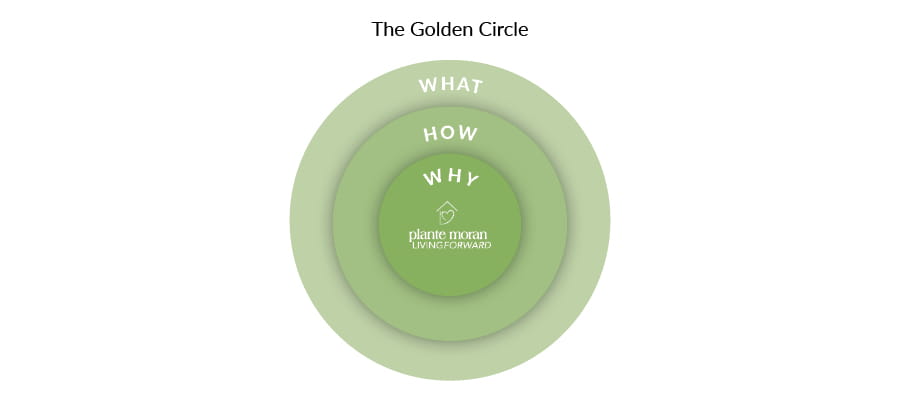 The Golden Circle

WHAT

HOW

WHY

plante moran
LIVINGFORWARD