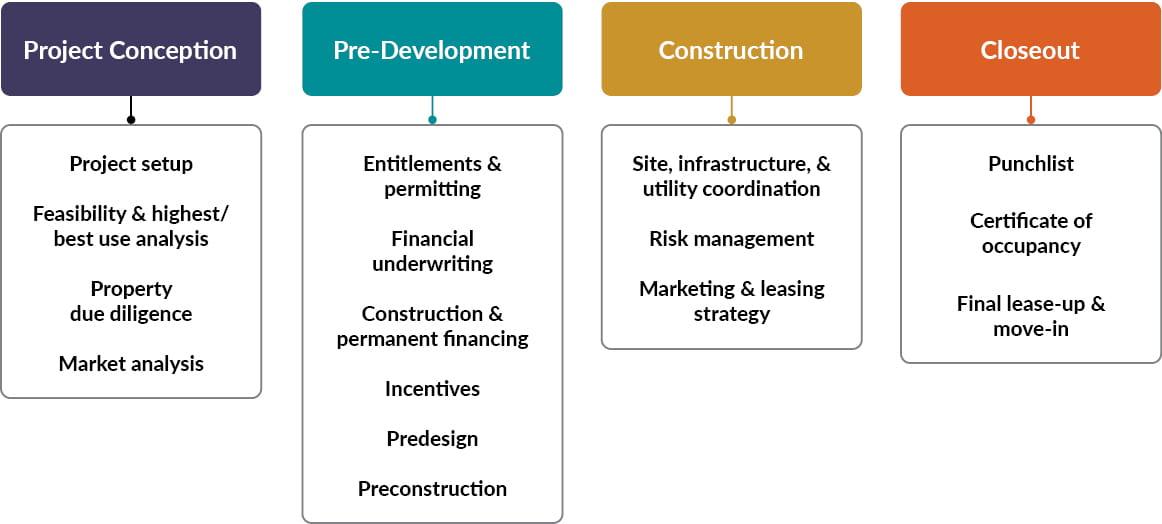 Project Conception

Project setup

Feasibility & highest/ best use analysis

Property due diligence

Market analysis

Pre-Development

Entitlements & permitting

Financial underwriting

Construction & permanent financing

Incentives

Predesign

Preconstruction

Construction

Site, infrastructure, & utility coordination

Risk management

Marketing & leasing strategy

Closeout

Punchlist

Certificate of occupancy

Final lease-up & move-in