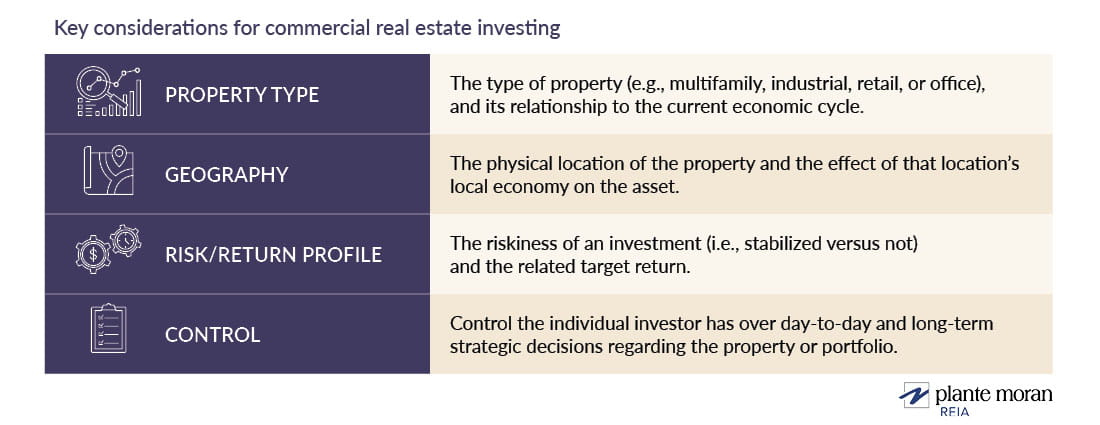 Key considerations for commercial real estate investing

| | |
|---|---|
| PROPERTY TYPE | The type of property (e.g., multifamily, industrial, retail, or office), and its relationship to the current economic cycle. |
| GEOGRAPHY | The physical location of the property and the effect of that location's local economy on the asset. |
| RISK/RETURN PROFILE | The riskiness of an investment (i.e., stabilized versus not) and the related target return. |
| CONTROL | Control the individual investor has over day-to-day and long-term strategic decisions regarding the property or portfolio. |

plante moran
REIA