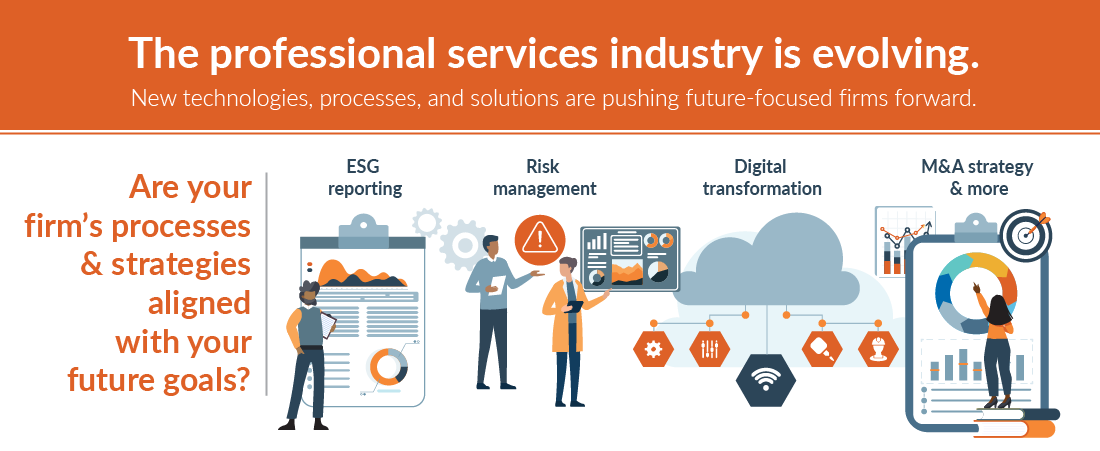 The professional services industry is evolving.

New technologies, processes, and solutions are pushing future-focused firms forward.

Are your firm's processes & strategies aligned with your future goals?

ESG reporting

Risk management

Digital transformation

M&A strategy & more